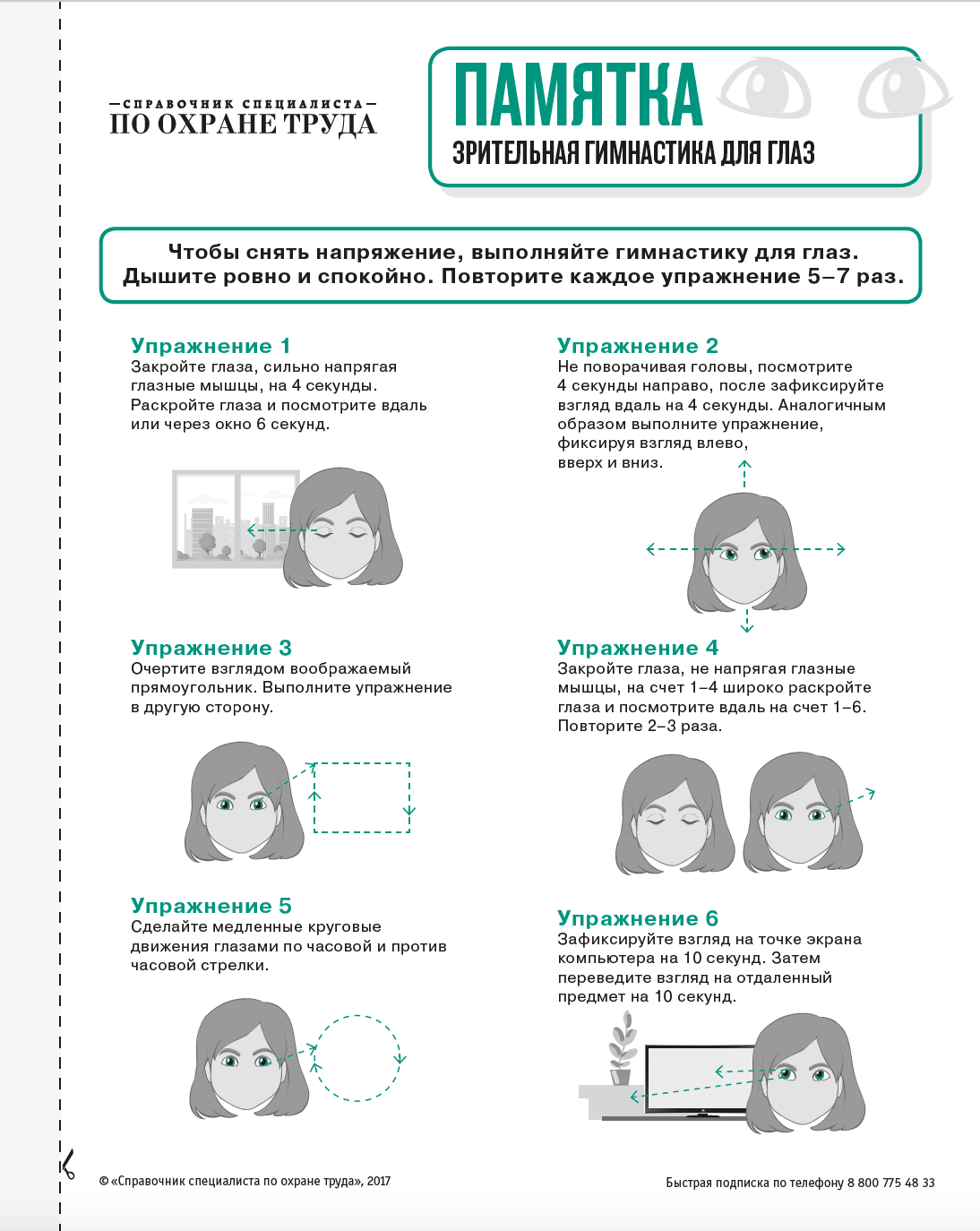 —СПРАВОЧНИК СПЕЦИАЛИСТА—
ПО ОХРАНЕ ТРУДА

ПАМЯТКА
ЗРИТЕЛЬНАЯ ГИМНАСТИКА ДЛЯ ГЛАЗ

Чтобы снять напряжение, выполняйте гимнастику для глаз. Дышите ровно и спокойно. Повторите каждое упражнение 5–7 раз.

Упражнение 1
Закройте глаза, сильно напрягая глазные мышцы, на 4 секунды. Раскройте глаза и посмотрите вдаль или через окно 6 секунд.

Упражнение 2
Не поворачивая головы, посмотрите 4 секунды направо, после зафиксируйте взгляд вдаль на 4 секунды. Аналогичным образом выполните упражнение, фиксируя взгляд влево, вверх и вниз.

Упражнение 3
Очертите взглядом воображаемый прямоугольник. Выполните упражнение в другую сторону.

Упражнение 4
Закройте глаза, не напрягая глазные мышцы, на счет 1–4 широко раскройте глаза и посмотрите вдаль на счет 1–6. Повторите 2–3 раза.

Упражнение 5
Сделайте медленные круговые движения глазами по часовой и против часовой стрелки.

Упражнение 6
Зафиксируйте взгляд на точке экрана компьютера на 10 секунд. Затем переведите взгляд на отдаленный предмет на 10 секунд.

© «Справочник специалиста по охране труда», 2017

Быстрая подписка по телефону 8 800 775 48 33